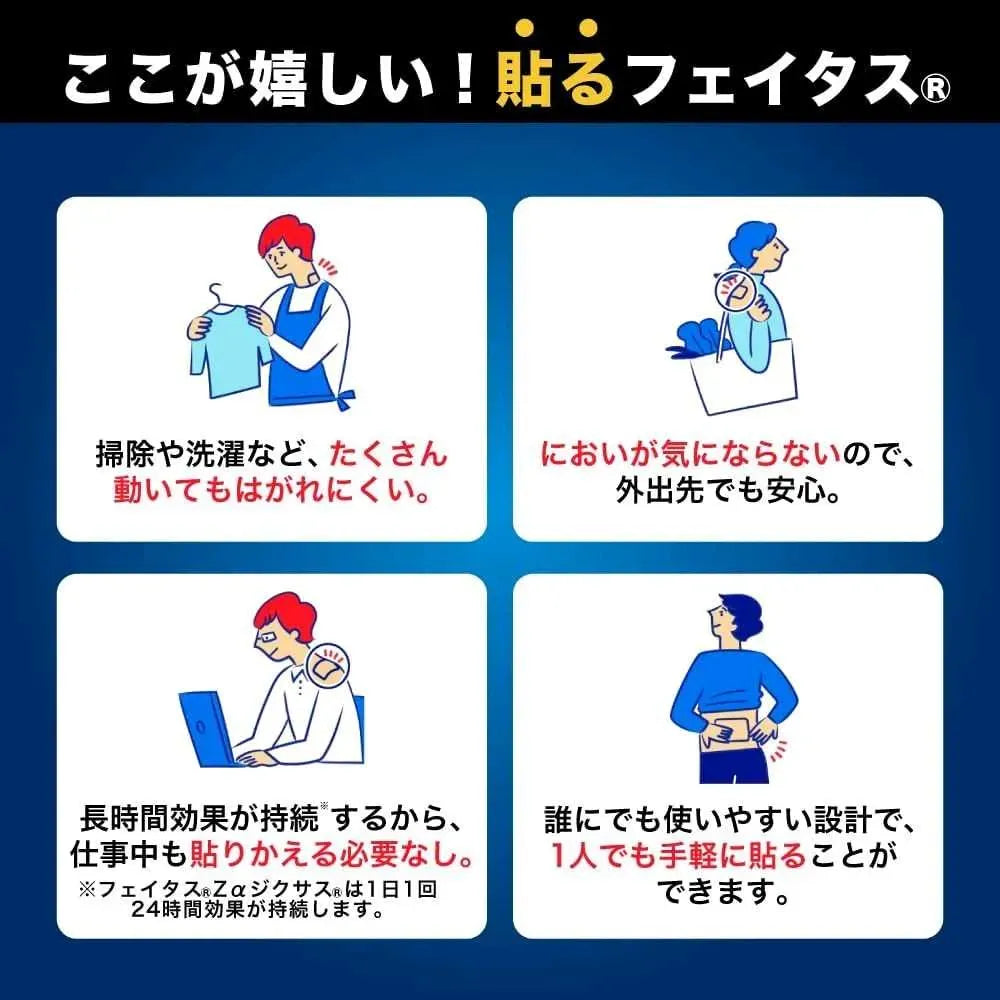 ここが嬉しい！貼るフェイタス®

掃除や洗濯など、たくさん動いてもはがれにくい。

においが気にならないので、外出先でも安心。

長時間効果が持続※するから、仕事中も貼りかえる必要なし。
※フェイタス®Zαジクサス®は1日1回24時間効果が持続します。

誰にでも使いやすい設計で、1人でも手軽に貼ることができます。