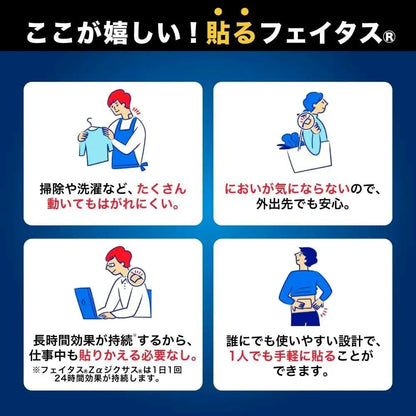 ここが嬉しい！貼るフェイタス®

掃除や洗濯など、たくさん動いてもはがれにくい。

においが気にならないので、外出先でも安心。

長時間効果が持続※するから、仕事中も貼りかえる必要なし。
※フェイタス®Zαジクサス®は1日1回24時間効果が持続します。

誰にでも使いやすい設計で、1人でも手軽に貼ることができます。